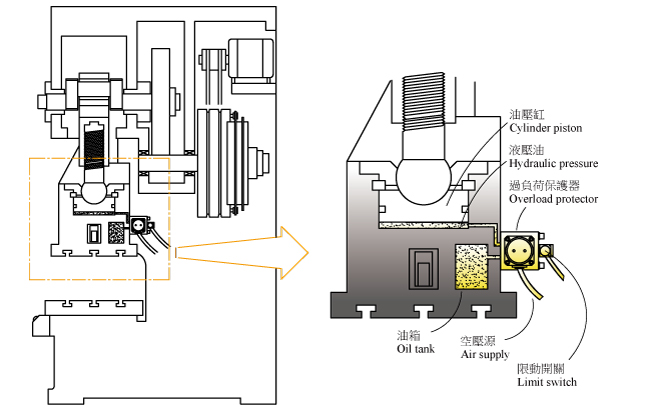 油壓缸
Cylinder piston

液壓油
Hydraulic pressure

過負荷保護器
Overload protector

油箱
Oil tank

空壓源
Air supply

限動開關
Limit switch